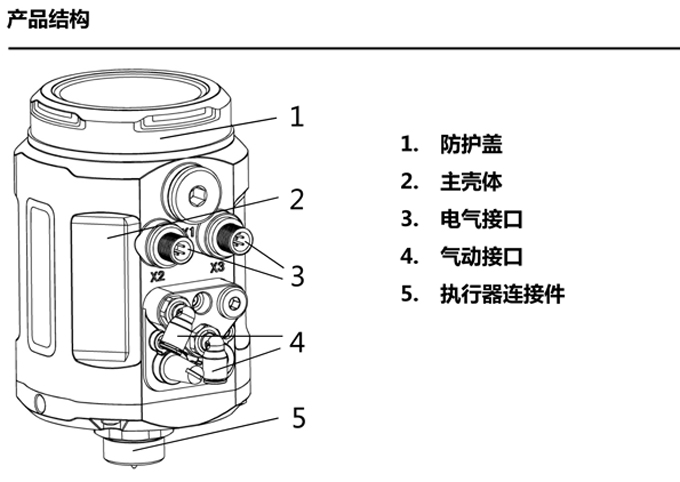 产品结构

1
2
X1
X2
X3
3
4
5

1. 防护盖
2. 主壳体
3. 电气接口
4. 气动接口
5. 执行器连接件